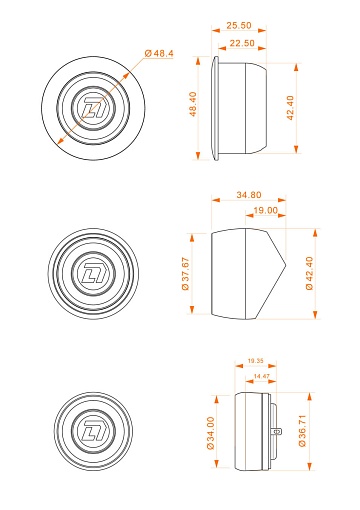 Ø 48.4

25.50
22.50
48.40
42.40

34.80
19.00
Ø 37.67
Ø 42.40

19.35
14.47
Ø34.00
Ø36.71